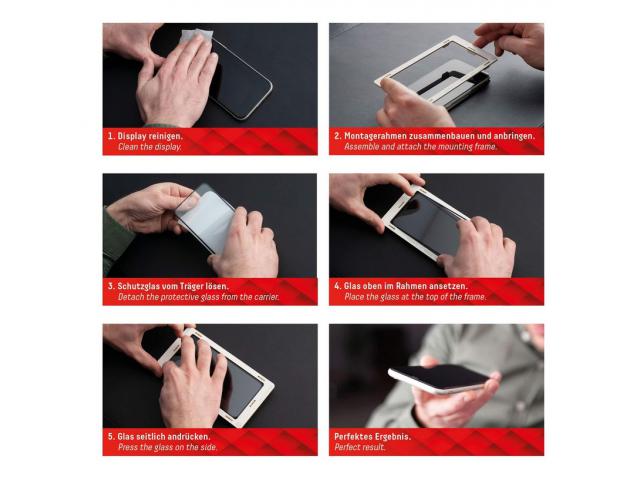 1. Display reinigen.
Clean the display.

2. Montagerahmen zusammenbauen und anbringen.
Assemble and attach the mounting frame.

3. Schutzglas vom Träger lösen.
Detach the protective glass from the carrier.

4. Glas oben im Rahmen ansetzen.
Place the glass at the top of the frame.

5. Glas seitlich andrücken.
Press the glass on the side.

Perfektes Ergebnis.
Perfect result.