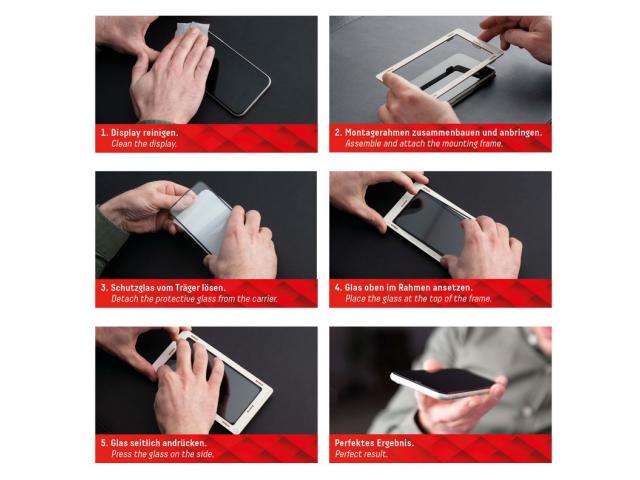 1. Display reinigen.
Clean the display.

2. Montagerahmen zusammenbauen und anbringen.
Assemble and attach the mounting frame.

3. Schutzglas vom Träger lösen.
Detach the protective glass from the carrier.

4. Glas oben im Rahmen ansetzen.
Place the glass at the top of the frame.

5. Glas seitlich andrücken.
Press the glass on the side.

Perfektes Ergebnis.
Perfect result.