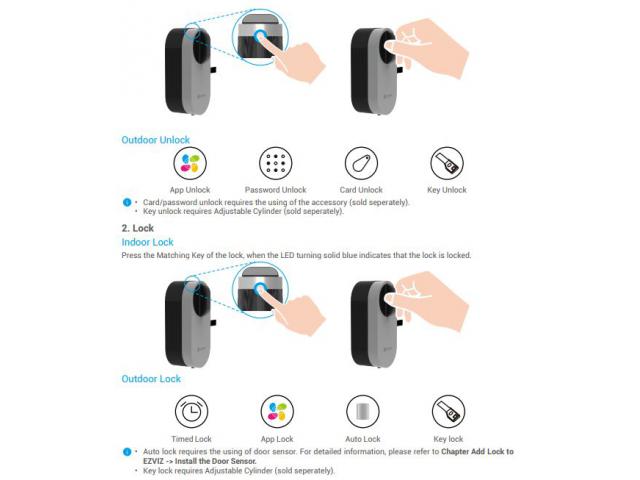 Outdoor Unlock

App Unlock

Password Unlock

Card Unlock

Key Unlock

• Card/password unlock requires the using of the accessory (sold seperately).
• Key unlock requires Adjustable Cylinder (sold seperately).

2. Lock

Indoor Lock

Press the Matching Key of the lock, when the LED turning solid blue indicates that the lock is locked.

Outdoor Lock

Timed Lock

App Lock

Auto Lock

Key lock

• Auto lock requires the using of door sensor. For detailed information, please refer to Chapter Add Lock to EZVIZ -> Install the Door Sensor.
• Key lock requires Adjustable Cylinder (sold seperately).