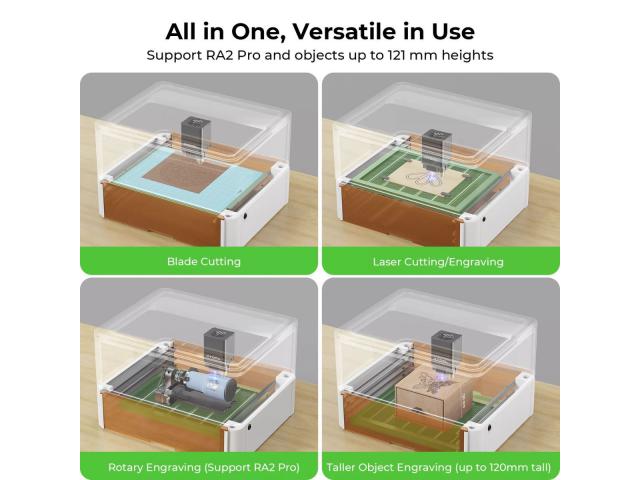 All in One, Versatile in Use
Support RA2 Pro and objects up to 121 mm heights

Blade Cutting

Laser Cutting/Engraving

Rotary Engraving (Support RA2 Pro)

Taller Object Engraving (up to 120mm tall)