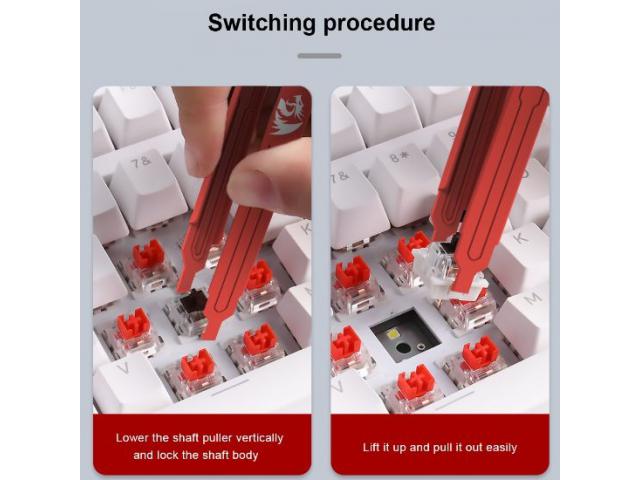 Switching procedure

7&

K

V

Lower the shaft puller vertically and lock the shaft body

7&

8*

K

M

V

Lift it up and pull it out easily