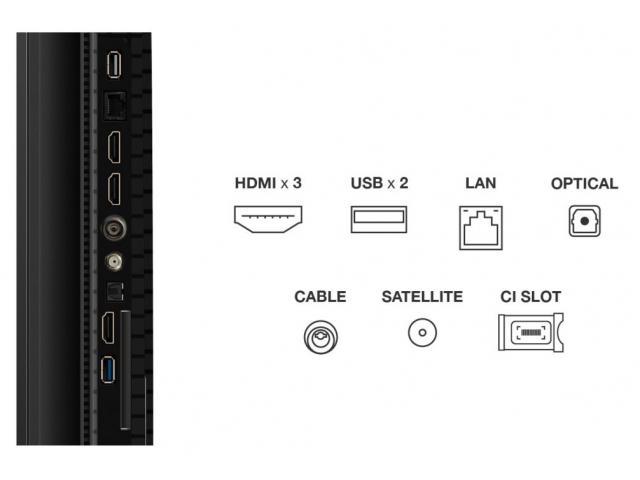 HDMI x 3
USB x 2
LAN
OPTICAL

CABLE
SATELLITE
CI SLOT