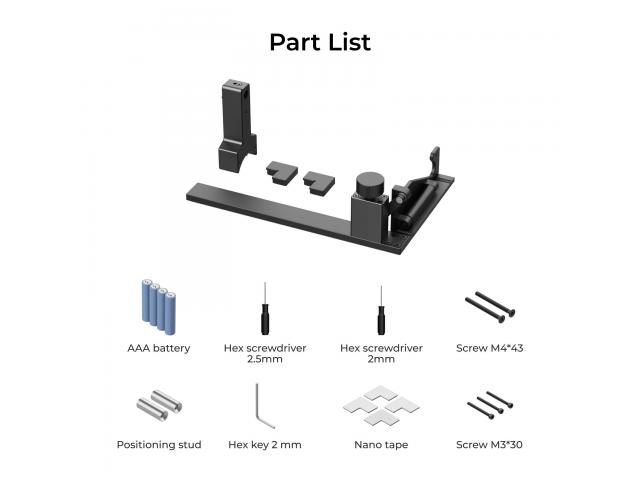 Part List

AAA battery

Hex screwdriver 2.5mm

Hex screwdriver 2mm

Screw M4*43

Positioning stud

Hex key 2 mm

Nano tape

Screw M3*30