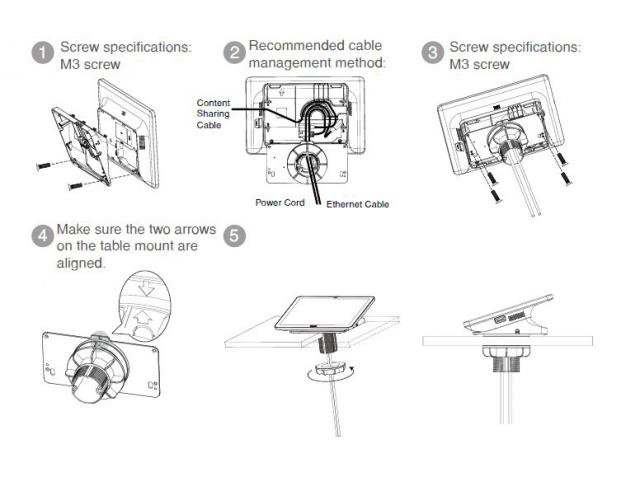 1 Screw specifications: M3 screw

2 Recommended cable management method:

Content Sharing Cable

Power Cord

Ethernet Cable

3 Screw specifications: M3 screw

4 Make sure the two arrows on the table mount are aligned.

5