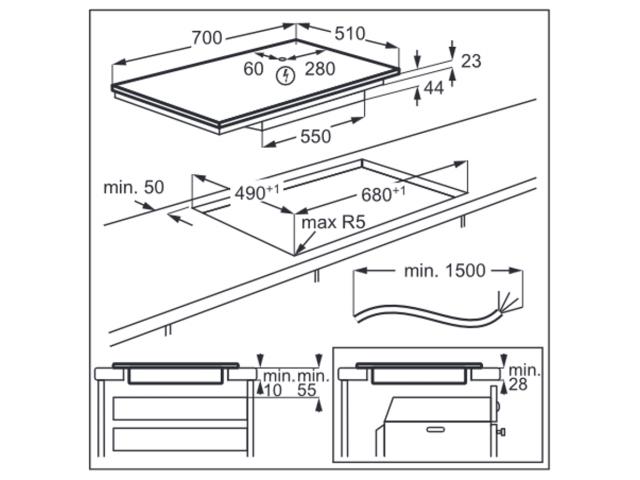 700
510
60
280
23
44
550
min. 50
$490^{+1}$
$680^{+1}$
max R5
min. 1500
min.
10
min.
55
min.
28