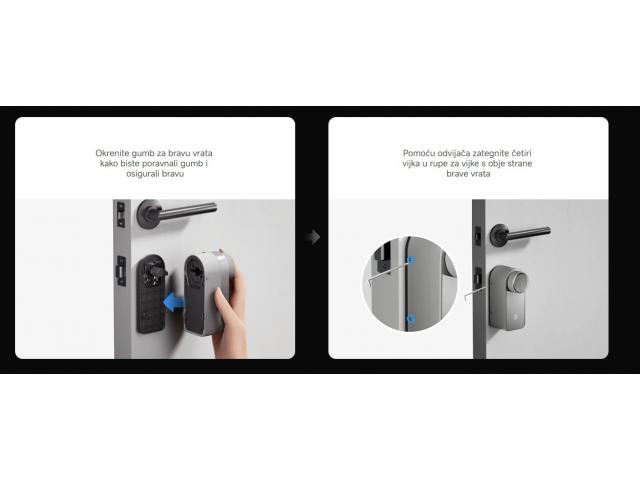 Okrenite gumb za bravu vrata kako biste poravnali gumb i osigurali bravu

Pomoću odvijača zategnite četiri vijka u rupe za vijke s obje strane brave vrata