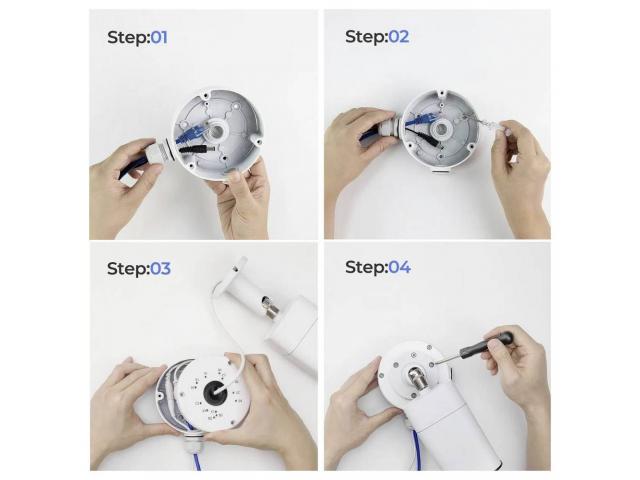 Step:01

Step:02

Step:03

Step:04